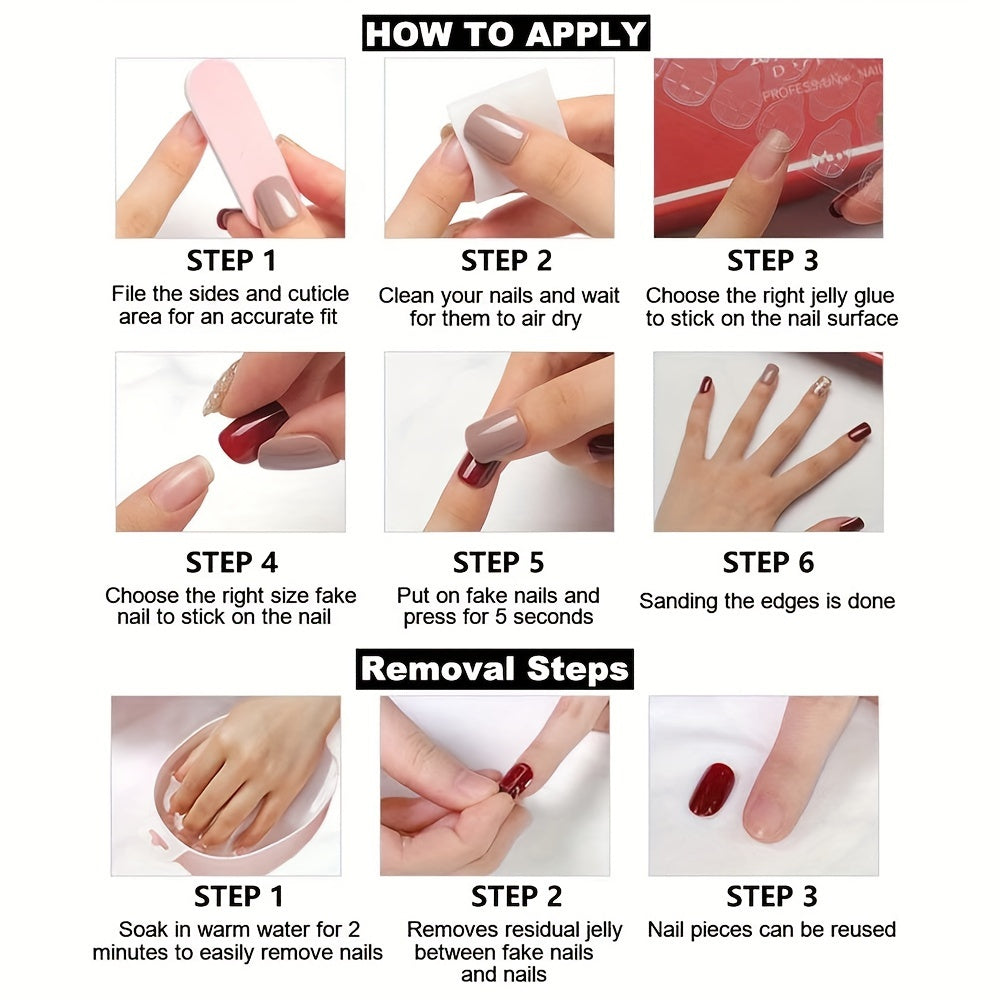 HOW TO APPLY

PROFESSIONAL NAIL

STEP 1
File the sides and cuticle area for an accurate fit

STEP 2
Clean your nails and wait for them to air dry

STEP 3
Choose the right jelly glue to stick on the nail surface

STEP 4
Choose the right size fake nail to stick on the nail

STEP 5
Put on fake nails and press for 5 seconds

STEP 6
Sanding the edges is done

Removal Steps

STEP 1
Soak in warm water for 2 minutes to easily remove nails

STEP 2
Removes residual jelly between fake nails and nails

STEP 3
Nail pieces can be reused