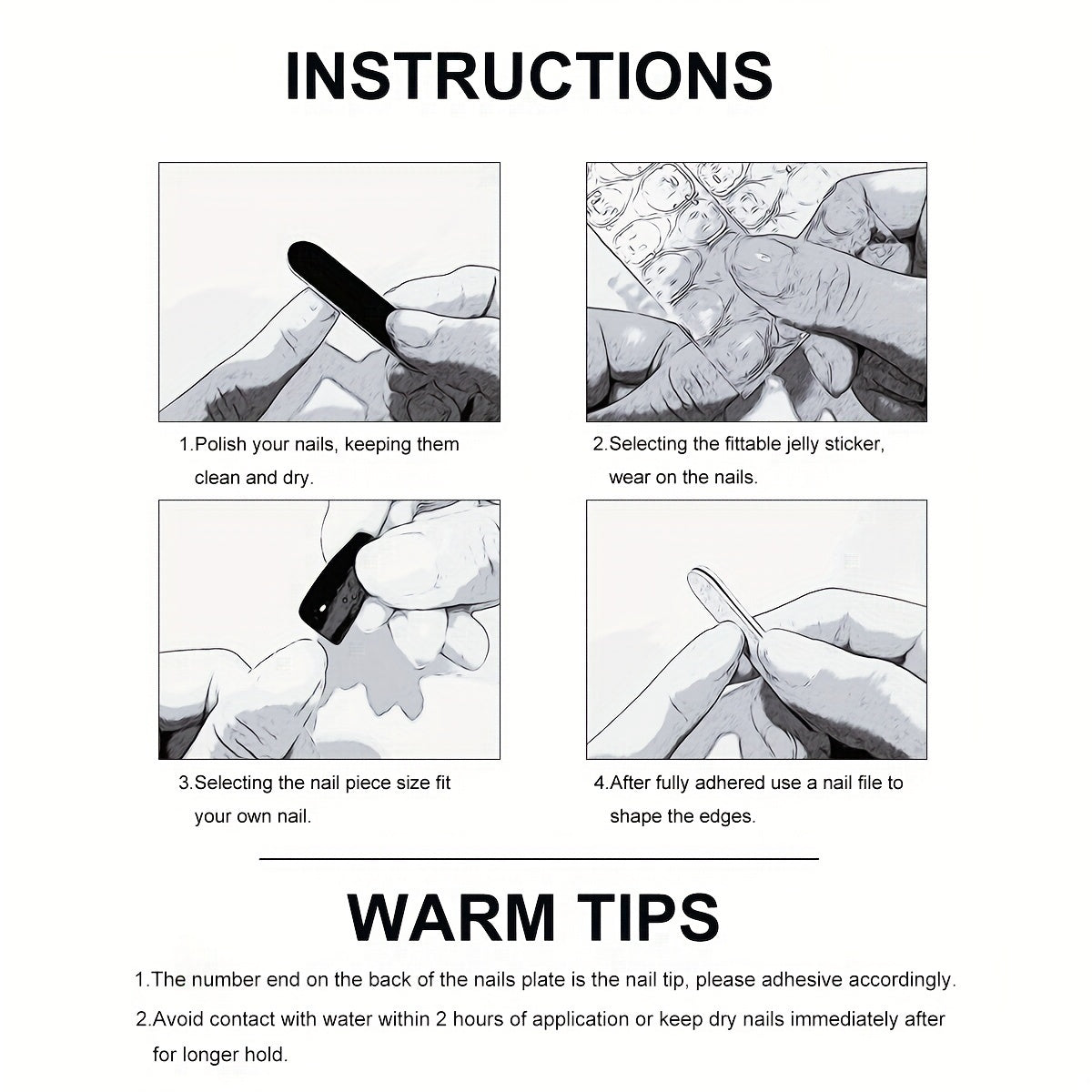 INSTRUCTIONS

1.Polish your nails, keeping them clean and dry.

2.Selecting the fittable jelly sticker, wear on the nails.

3.Selecting the nail piece size fit your own nail.

4.After fully adhered use a nail file to shape the edges.

WARM TIPS

1.The number end on the back of the nails plate is the nail tip, please adhesive accordingly.

2.Avoid contact with water within 2 hours of application or keep dry nails immediately after for longer hold.